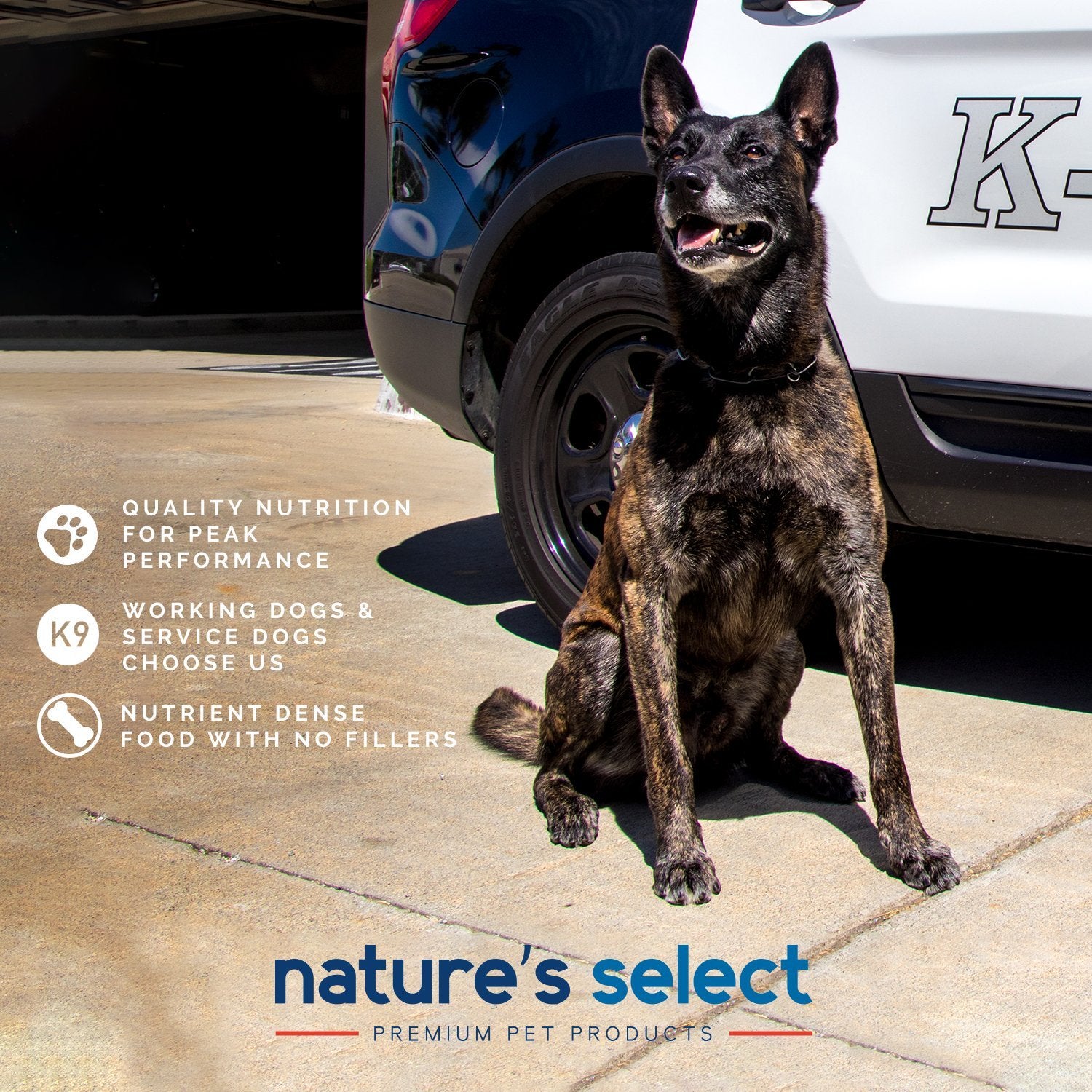 K-

QUALITY NUTRITION FOR PEAK PERFORMANCE

K9

WORKING DOGS & SERVICE DOGS CHOOSE US

NUTRIENT DENSE FOOD WITH NO FILLERS

nature's select

PREMIUM PET PRODUCTS