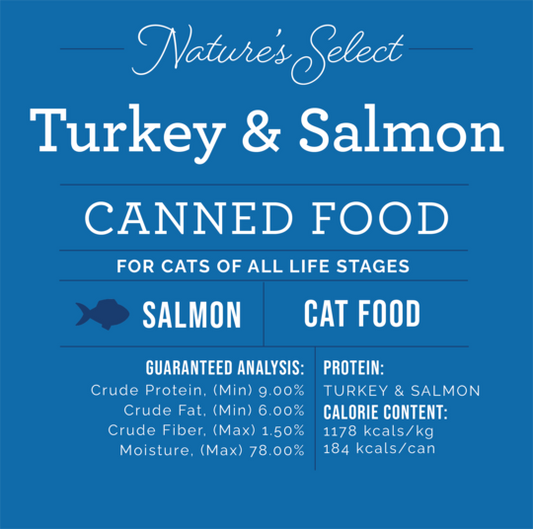 Nature's Select

Turkey & Salmon

CANNED FOOD

FOR CATS OF ALL LIFE STAGES

SALMON

CAT FOOD

GUARANTEED ANALYSIS:
Crude Protein, (Min) 9.00%
Crude Fat, (Min) 6.00%
Crude Fiber, (Max) 1.50%
Moisture, (Max) 78.00%

PROTEIN:
TURKEY & SALMON
CALORIE CONTENT:
1178 kcals/kg
184 kcals/can